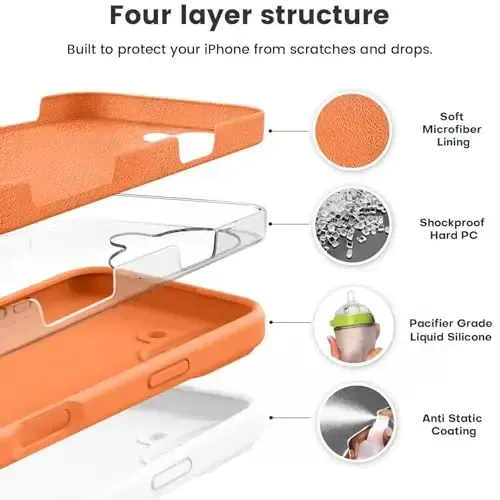 Four layer structure

Built to protect your iPhone from scratches and drops.

Soft Microfiber Lining

Shockproof Hard PC

Pacifier Grade Liquid Silicone

Anti Static Coating