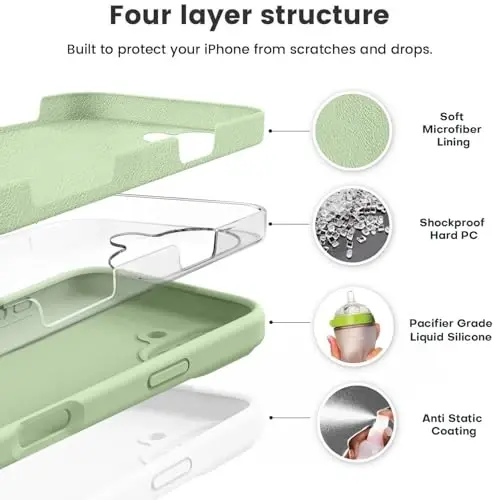 Four layer structure

Built to protect your iPhone from scratches and drops.

Soft Microfiber Lining

Shockproof Hard PC

Pacifier Grade Liquid Silicone

Anti Static Coating