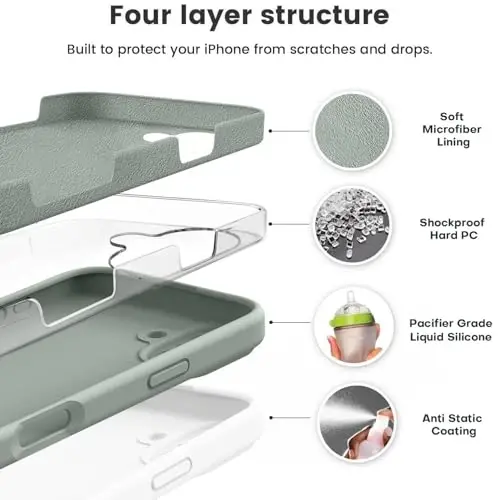 Four layer structure

Built to protect your iPhone from scratches and drops.

Soft Microfiber Lining

Shockproof Hard PC

Pacifier Grade Liquid Silicone

Anti Static Coating