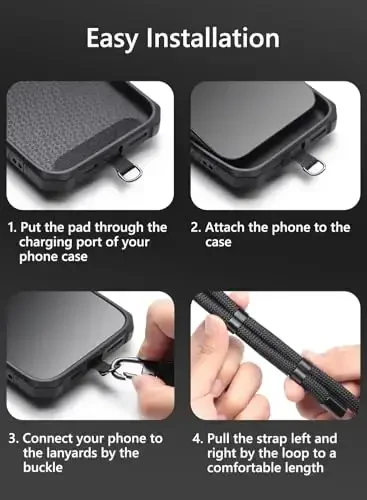 Easy Installation

1. Put the pad through the charging port of your phone case

2. Attach the phone to the case

3. Connect your phone to the lanyards by the buckle

4. Pull the strap left and right by the loop to a comfortable length