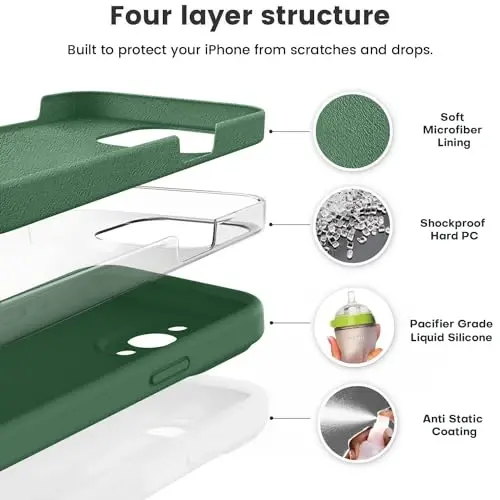 Four layer structure

Built to protect your iPhone from scratches and drops.

Soft Microfiber Lining

Shockproof Hard PC

Pacifier Grade Liquid Silicone

Anti Static Coating