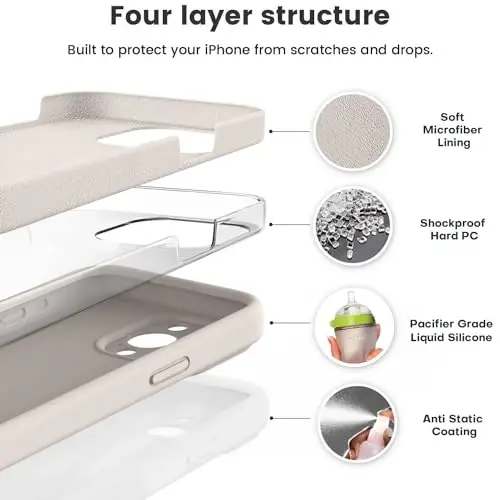 Four layer structure

Built to protect your iPhone from scratches and drops.

Soft Microfiber Lining

Shockproof Hard PC

Pacifier Grade Liquid Silicone

Anti Static Coating