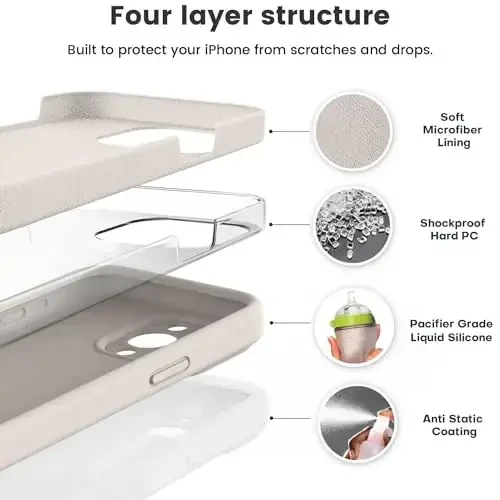 Four layer structure

Built to protect your iPhone from scratches and drops.

Soft Microfiber Lining

Shockproof Hard PC

Pacifier Grade Liquid Silicone

Anti Static Coating