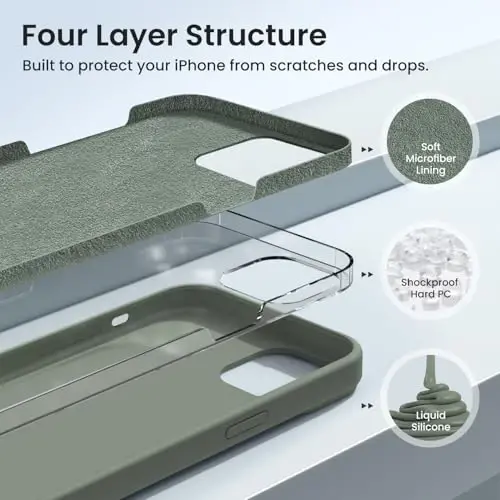 Four Layer Structure

Built to protect your iPhone from scratches and drops.

Soft Microfiber Lining

Shockproof Hard PC

Liquid Silicone