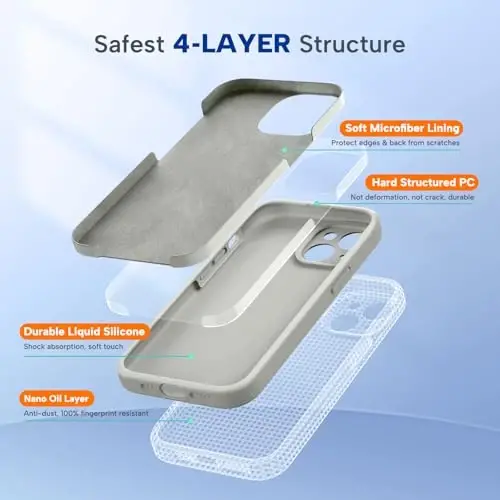 Safest 4-LAYER Structure

Soft Microfiber Lining
Protect edges & back from scratches

Hard Structured PC
Not deformation, not crack, durable

Durable Liquid Silicone
Shock absorption, soft touch

Nano Oil Layer
Anti-dust, 100% fingerprint resistant