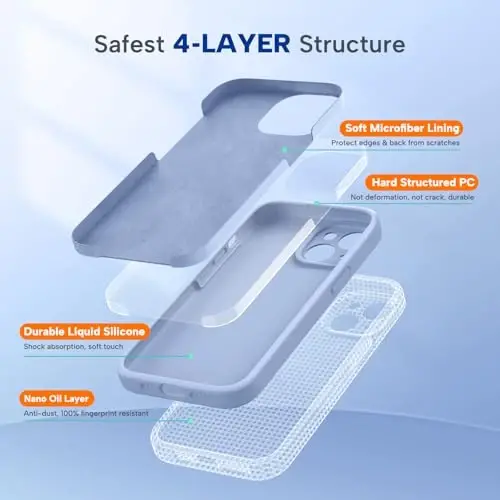 Safest 4-LAYER Structure

Soft Microfiber Lining
Protect edges & back from scratches

Hard Structured PC
Not deformation, not crack, durable

Durable Liquid Silicone
Shock absorption, soft touch

Nano Oil Layer
Anti-dust, 100% fingerprint resistant