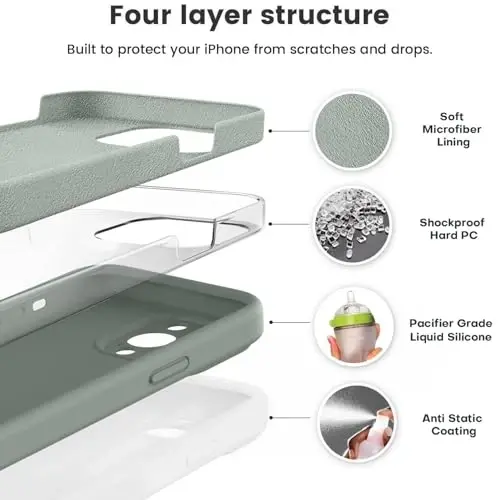 Four layer structure

Built to protect your iPhone from scratches and drops.

Soft Microfiber Lining

Shockproof Hard PC

Pacifier Grade Liquid Silicone

Anti Static Coating