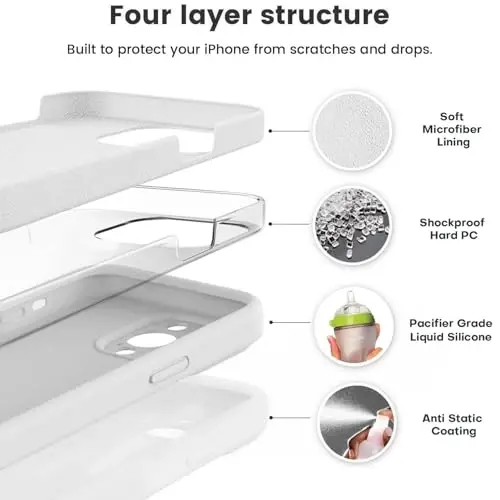 Four layer structure

Built to protect your iPhone from scratches and drops.

Soft Microfiber Lining

Shockproof Hard PC

Pacifier Grade Liquid Silicone

Anti Static Coating