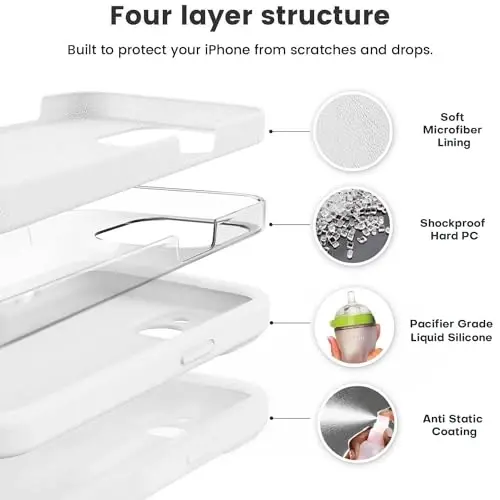 Four layer structure

Built to protect your iPhone from scratches and drops.

Soft Microfiber Lining

Shockproof Hard PC

Pacifier Grade Liquid Silicone

Anti Static Coating