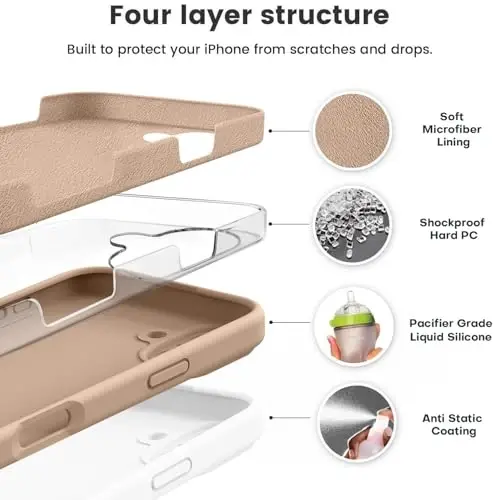 Four layer structure

Built to protect your iPhone from scratches and drops.

Soft Microfiber Lining

Shockproof Hard PC

Pacifier Grade Liquid Silicone

Anti Static Coating