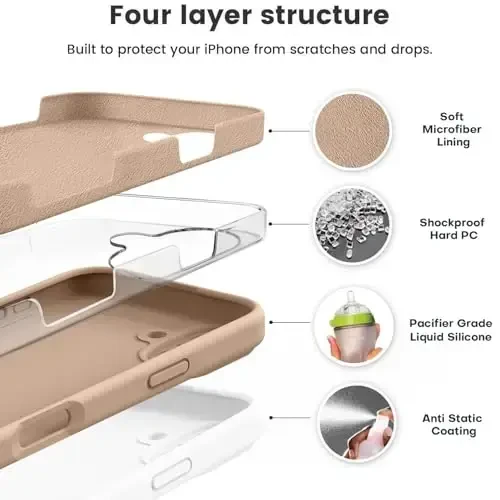 Four layer structure

Built to protect your iPhone from scratches and drops.

Soft Microfiber Lining

Shockproof Hard PC

Pacifier Grade Liquid Silicone

Anti Static Coating