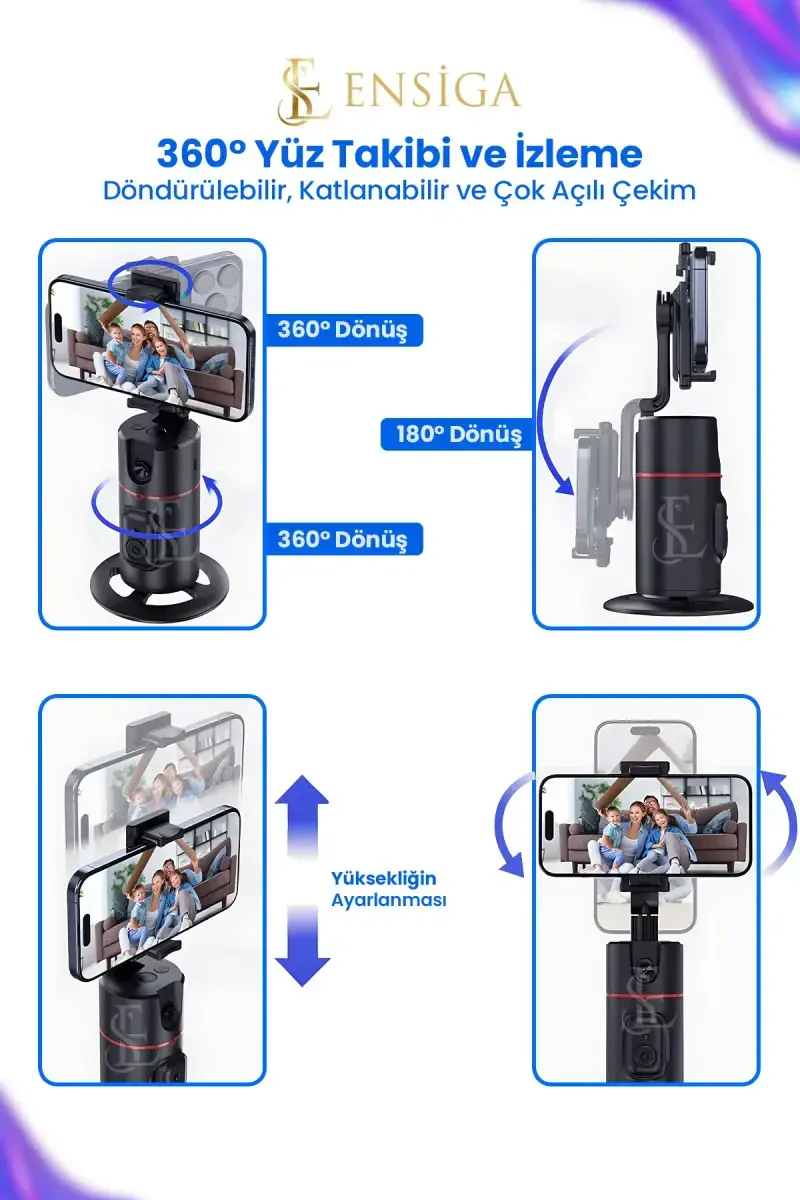 ENSİGA

360° Yüz Takibi ve İzleme
Döndürülebilir, Katlanabilir ve Çok Açılı Çekim

360° Dönüş

360° Dönüş

180° Dönüş

Yüksekliğin Ayarlanması