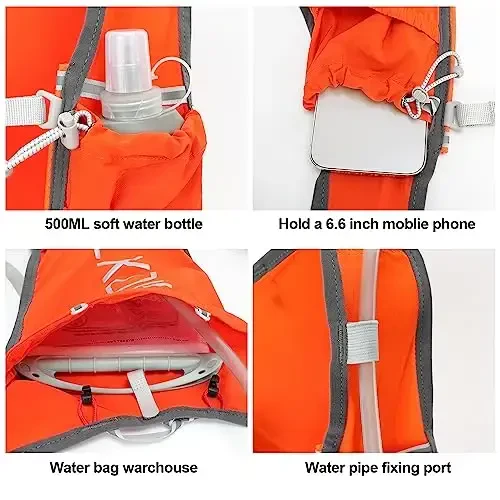 500ML soft water bottle

Hold a 6.6 inch moblie phone

Water bag warchouse

Water pipe fixing port