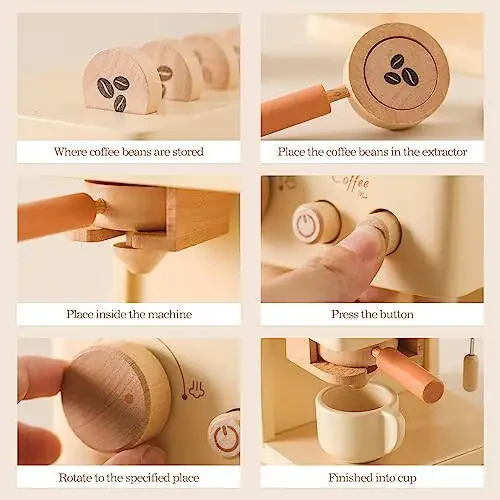 Where coffee beans are stored

Place the coffee beans in the extractor

Place inside the machine

Coffee

Press the button

Rotate to the specified place

Finished into cup