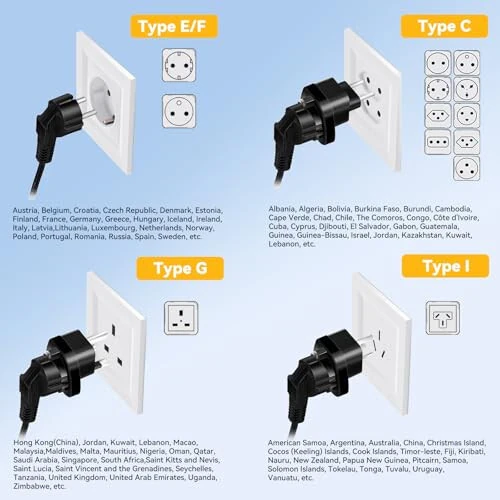 Type E/F

Austria, Belgium, Croatia, Czech Republic, Denmark, Estonia, Finland, France, Germany, Greece, Hungary, Iceland, Ireland, Italy, Latvia,Lithuania, Luxembourg, Netherlands, Norway, Poland, Portugal, Romania, Russia, Spain, Sweden, etc.

Type C

Albania, Algeria, Bolivia, Burkina Faso, Burundi, Cambodia, Cape Verde, Chad, Chile, The Comoros, Congo, Côte d'Ivoire, Cuba, Cyprus, Djibouti, El Salvador, Gabon, Guatemala, Guinea, Guinea-Bissau, Israel, Jordan, Kazakhstan, Kuwait, Lebanon, etc.

Type G

Hong Kong(China), Jordan, Kuwait, Lebanon, Macao, Malaysia,Maldives, Malta, Mauritius, Nigeria, Oman, Qatar, Saudi Arabia, Singapore, South Africa,Saint Kitts and Nevis, Saint Lucia, Saint Vincent and the Grenadines, Seychelles, Tanzania, United Kingdom, United Arab Emirates, Uganda, Zimbabwe, etc.

Type I

American Samoa, Argentina, Australia, China, Christmas Island, Cocos (Keeling) Islands, Cook Islands, Timor-leste, Fiji, Kiribati, Nauru, New Zealand, Papua New Guinea, Pitcairn, Samoa, Solomon Islands, Tokelau, Tonga, Tuvalu, Uruguay, Vanuatu, etc.