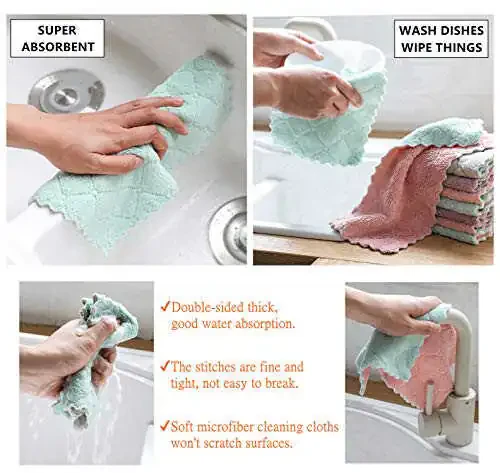 SUPER ABSORBENT

WASH DISHES WIPE THINGS

✓Double-sided thick, good water absorption.

✓The stitches are fine and tight, not easy to break.

✓Soft microfiber cleaning cloths won't scratch surfaces.