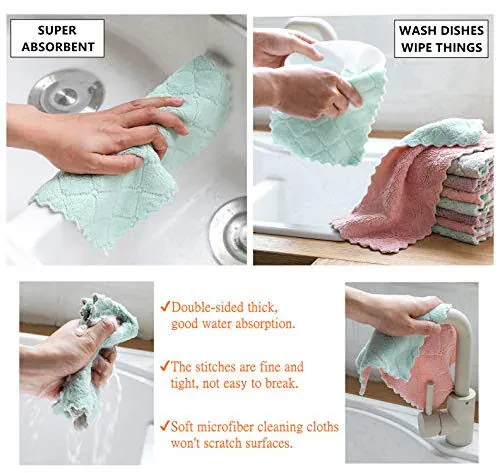 SUPER ABSORBENT

WASH DISHES WIPE THINGS

✓Double-sided thick, good water absorption.

✓The stitches are fine and tight, not easy to break.

✓Soft microfiber cleaning cloths won't scratch surfaces.