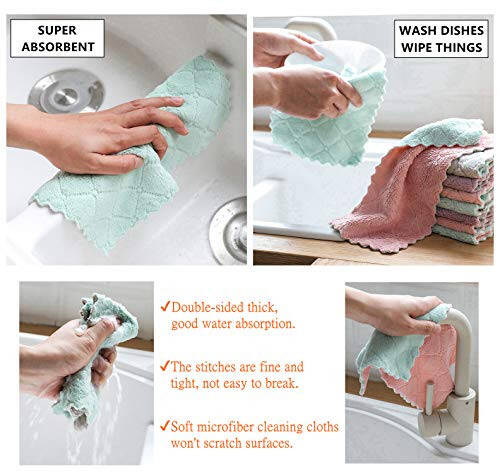 SUPER ABSORBENT

WASH DISHES WIPE THINGS

✓Double-sided thick, good water absorption.

✓The stitches are fine and tight, not easy to break.

✓Soft microfiber cleaning cloths won't scratch surfaces.