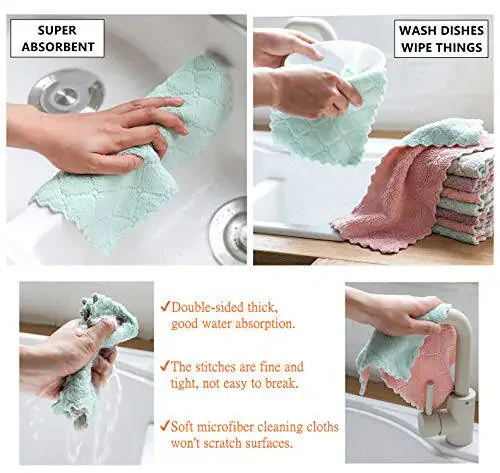 SUPER ABSORBENT

WASH DISHES WIPE THINGS

✓Double-sided thick, good water absorption.

✓The stitches are fine and tight, not easy to break.

✓Soft microfiber cleaning cloths won't scratch surfaces.