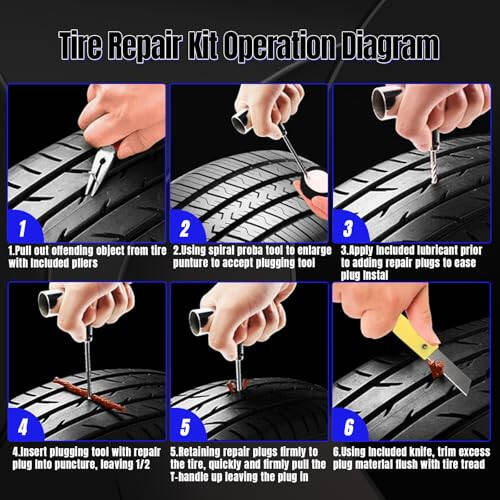 Tire Repair Kit Operation Diagram

1

1.Pull out offending object from tire with included pliers

2

2.Using spiral proba tool to enlarge punture to accept plugging tool

3

3.Apply included lubricant prior to adding repair plugs to ease plug instal

4

4.Insert plugging tool with repair plug into puncture, leaving 1/2

5

5.Retaining repair plugs firmly to the tire, quickly and firmly pull the T-handle up leaving the plug in

6

6.Using included knife, trim excess plug material flush with tire tread