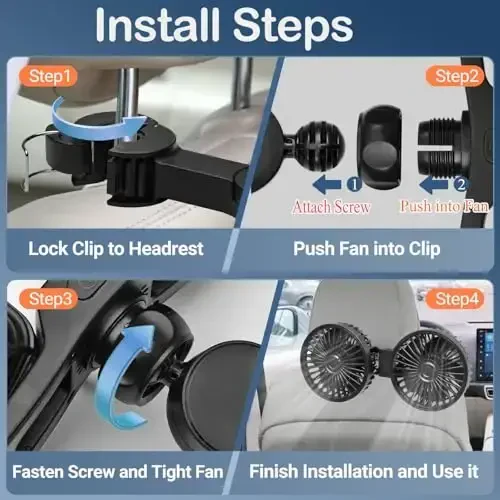 Install Steps

Step1

Lock Clip to Headrest

Step2

1 Attach Screw

2 Push into Fan

Push Fan into Clip

Step3

Fasten Screw and Tight Fan

Step4

Finish Installation and Use it