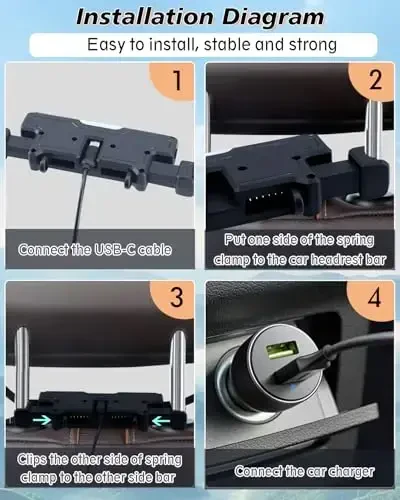 Installation Diagram

Easy to install, stable and strong

1

Connect the USB-C cable

2

Put one side of the spring clamp to the car headrest bar

3

Clips the other side of spring clamp to the other side bar

4

Connect the car charger