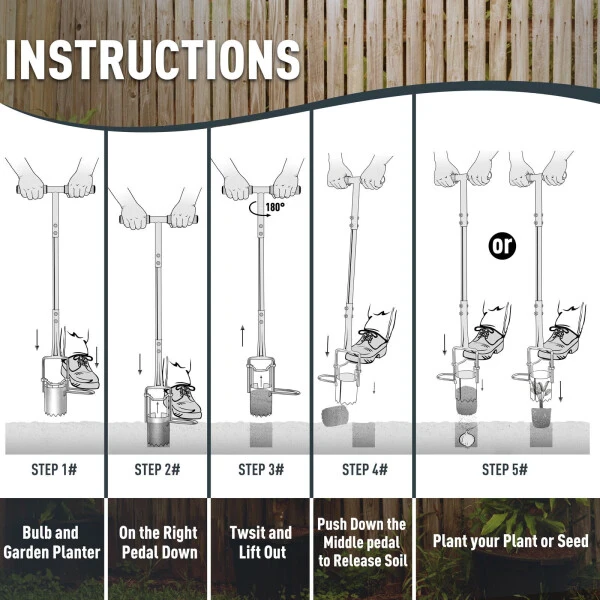 INSTRUCTIONS

180°

or

STEP 1#

STEP 2#

STEP 3#

STEP 4#

STEP 5#

Bulb and Garden Planter

On the Right Pedal Down

Twsit and Lift Out

Push Down the Middle pedal to Release Soil

Plant your Plant or Seed