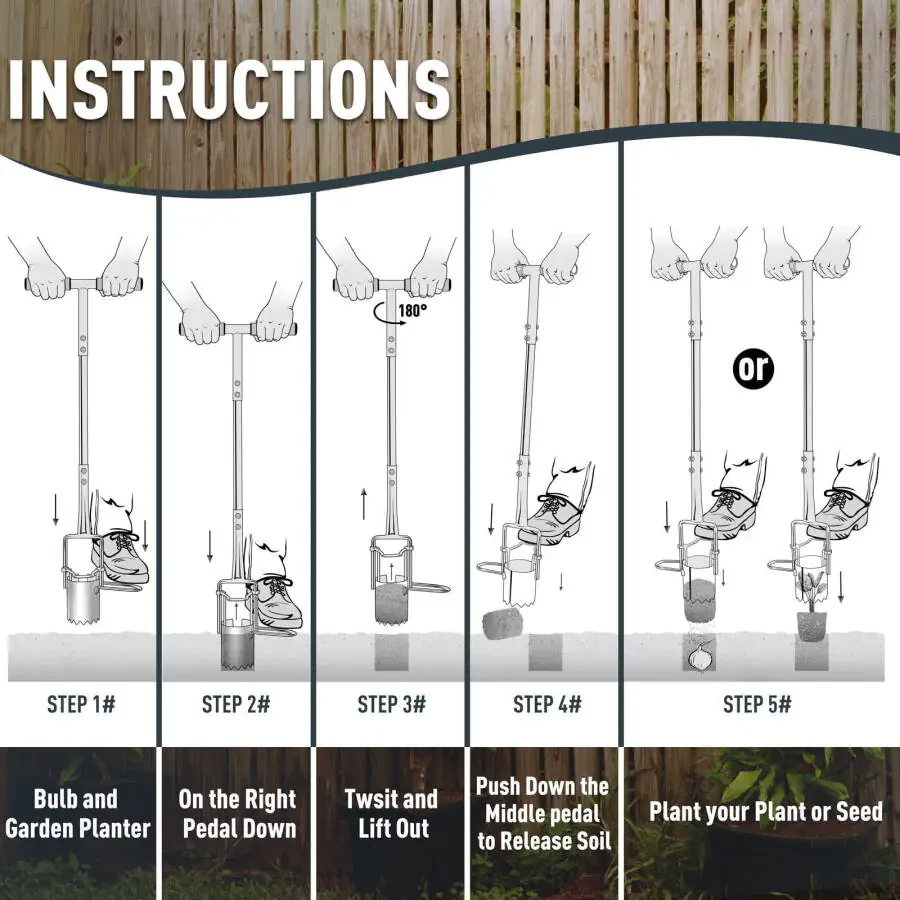 INSTRUCTIONS

180°

or

STEP 1#

STEP 2#

STEP 3#

STEP 4#

STEP 5#

Bulb and Garden Planter

On the Right Pedal Down

Twsit and Lift Out

Push Down the Middle pedal to Release Soil

Plant your Plant or Seed