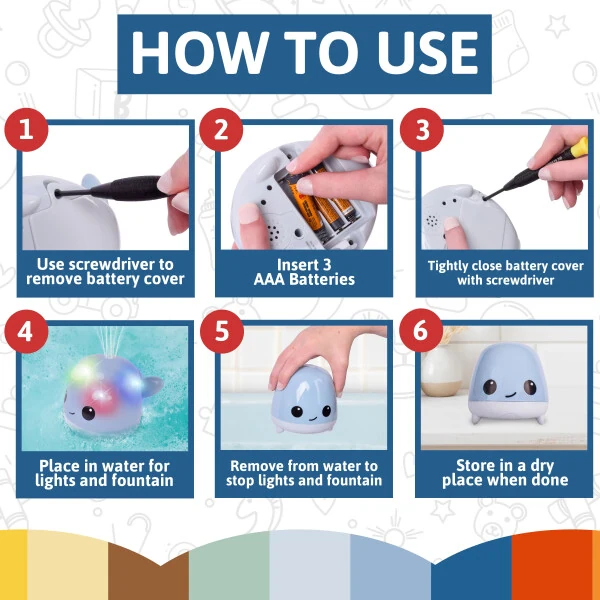 HOW TO USE

1

Use screwdriver to remove battery cover

2

Insert 3 AAA Batteries

3

Tightly close battery cover with screwdriver

4

Place in water for lights and fountain

5

Remove from water to stop lights and fountain

6

Store in a dry place when done