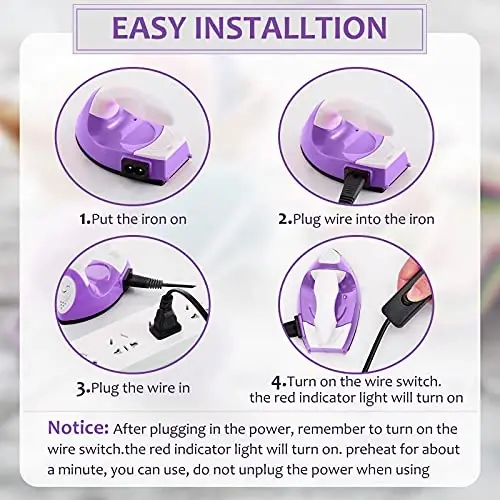 EASY INSTALLTION

1.Put the iron on

2.Plug wire into the iron

3.Plug the wire in

4.Turn on the wire switch. the red indicator light will turn on

Notice: After plugging in the power, remember to turn on the wire switch.the red indicator light will turn on. preheat for about a minute, you can use, do not unplug the power when using