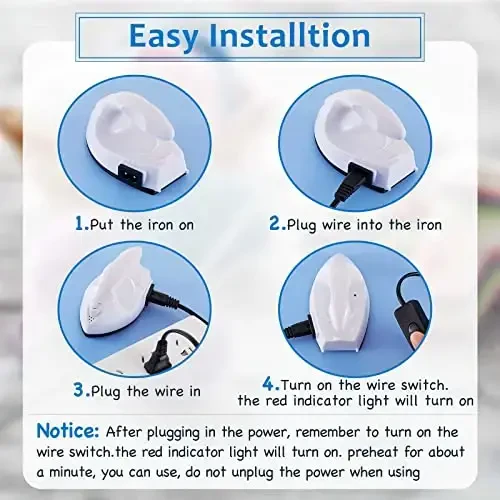 Easy Installtion

1.Put the iron on

2.Plug wire into the iron

3.Plug the wire in

4.Turn on the wire switch. the red indicator light will turn on

Notice: After plugging in the power, remember to turn on the wire switch.the red indicator light will turn on. preheat for about a minute, you can use, do not unplug the power when using