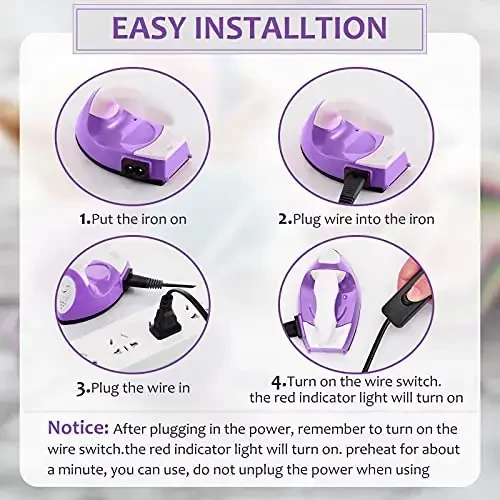 EASY INSTALLTION

1.Put the iron on

2.Plug wire into the iron

3.Plug the wire in

4.Turn on the wire switch. the red indicator light will turn on

Notice: After plugging in the power, remember to turn on the wire switch.the red indicator light will turn on. preheat for about a minute, you can use, do not unplug the power when using