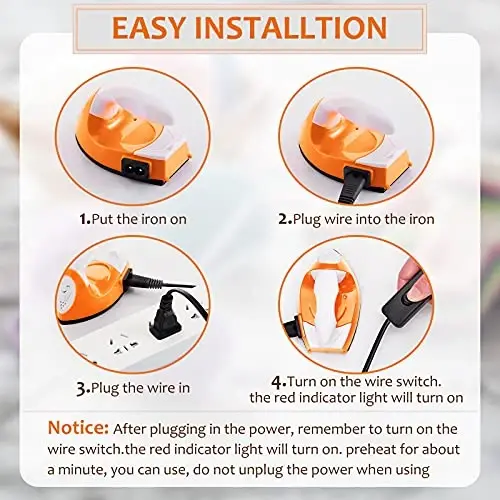 EASY INSTALLTION

1.Put the iron on

2.Plug wire into the iron

3.Plug the wire in

4.Turn on the wire switch. the red indicator light will turn on

Notice: After plugging in the power, remember to turn on the wire switch.the red indicator light will turn on. preheat for about a minute, you can use, do not unplug the power when using