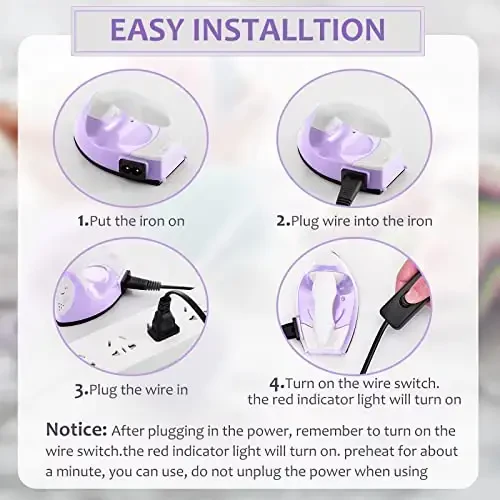 EASY INSTALLTION

1.Put the iron on

2.Plug wire into the iron

3.Plug the wire in

4.Turn on the wire switch. the red indicator light will turn on

Notice: After plugging in the power, remember to turn on the wire switch.the red indicator light will turn on. preheat for about a minute, you can use, do not unplug the power when using