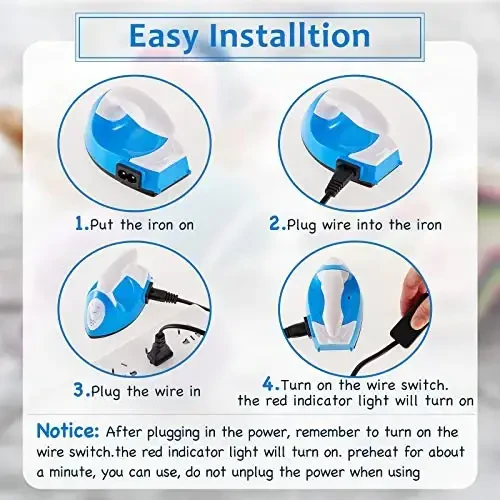 Easy Installtion

1.Put the iron on

2.Plug wire into the iron

3.Plug the wire in

4.Turn on the wire switch. the red indicator light will turn on

Notice: After plugging in the power, remember to turn on the wire switch.the red indicator light will turn on. preheat for about a minute, you can use, do not unplug the power when using