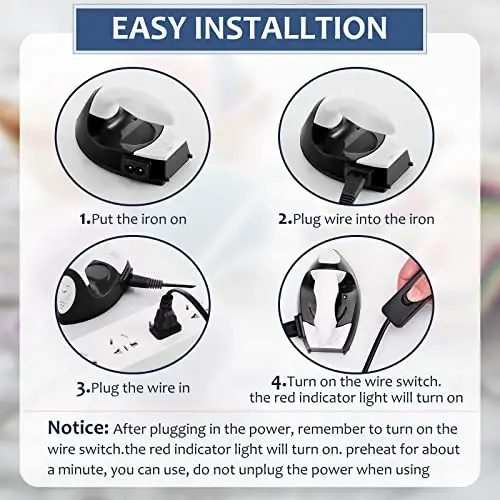 EASY INSTALLTION

1.Put the iron on

2.Plug wire into the iron

3.Plug the wire in

4.Turn on the wire switch. the red indicator light will turn on

Notice: After plugging in the power, remember to turn on the wire switch.the red indicator light will turn on. preheat for about a minute, you can use, do not unplug the power when using