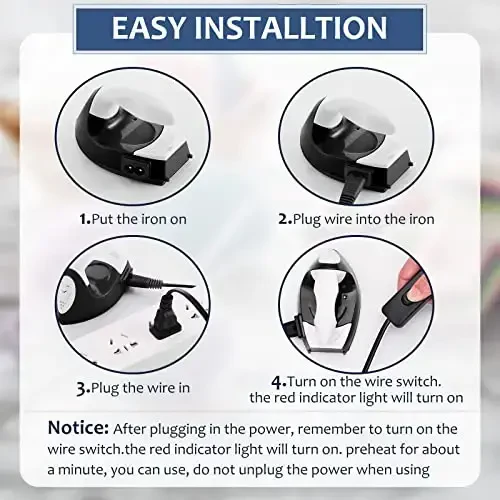 EASY INSTALLTION

1.Put the iron on

2.Plug wire into the iron

3.Plug the wire in

4.Turn on the wire switch. the red indicator light will turn on

Notice: After plugging in the power, remember to turn on the wire switch.the red indicator light will turn on. preheat for about a minute, you can use, do not unplug the power when using