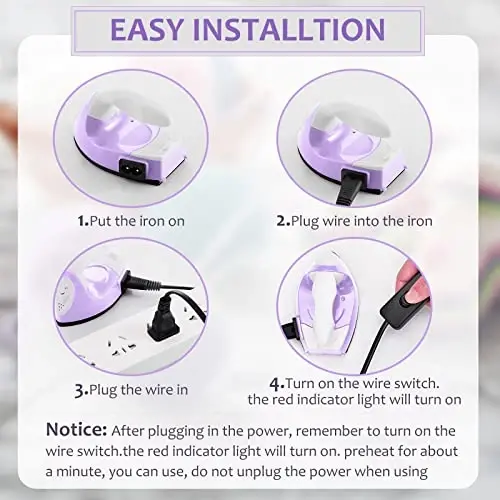 EASY INSTALLTION

1.Put the iron on

2.Plug wire into the iron

3.Plug the wire in

4.Turn on the wire switch. the red indicator light will turn on

Notice: After plugging in the power, remember to turn on the wire switch.the red indicator light will turn on. preheat for about a minute, you can use, do not unplug the power when using