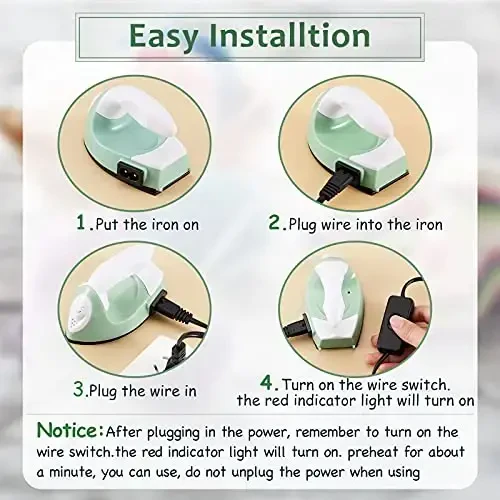 Easy Installtion

1.Put the iron on

2.Plug wire into the iron

3.Plug the wire in

4.Turn on the wire switch. the red indicator light will turn on

Notice:After plugging in the power, remember to turn on the wire switch.the red indicator light will turn on. preheat for about a minute, you can use, do not unplug the power when using