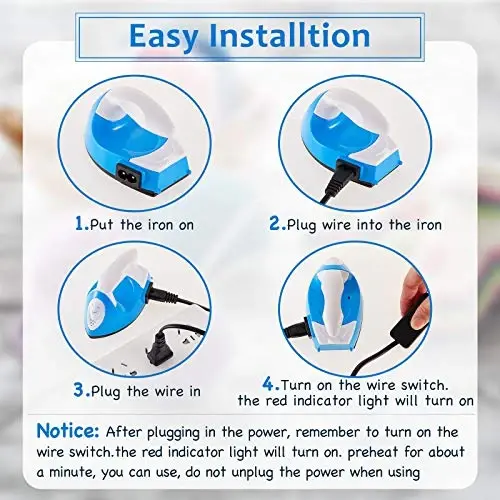 Easy Installtion

1.Put the iron on

2.Plug wire into the iron

3.Plug the wire in

4.Turn on the wire switch. the red indicator light will turn on

Notice: After plugging in the power, remember to turn on the wire switch.the red indicator light will turn on. preheat for about a minute, you can use, do not unplug the power when using