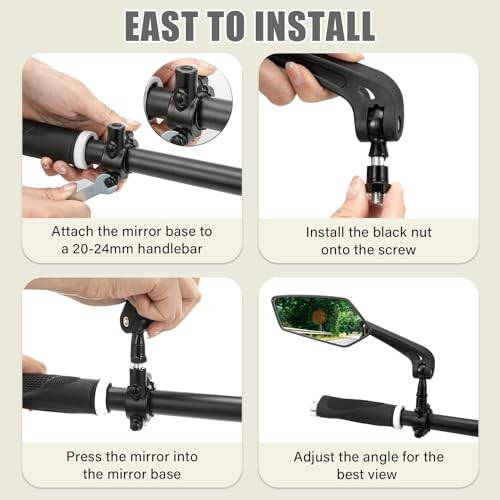 EAST TO INSTALL

Attach the mirror base to a 20-24mm handlebar

Install the black nut onto the screw

Press the mirror into the mirror base

Adjust the angle for the best view