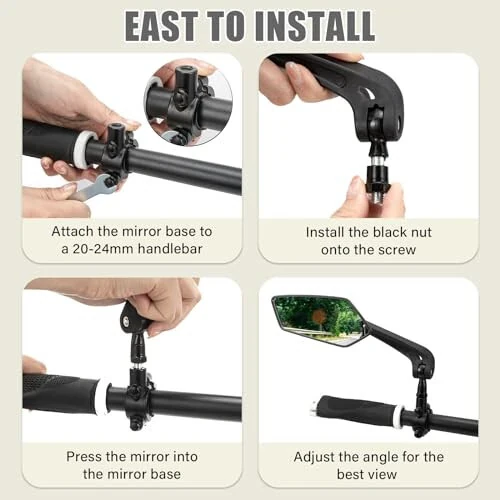 EAST TO INSTALL

Attach the mirror base to a 20-24mm handlebar

Install the black nut onto the screw

Press the mirror into the mirror base

Adjust the angle for the best view