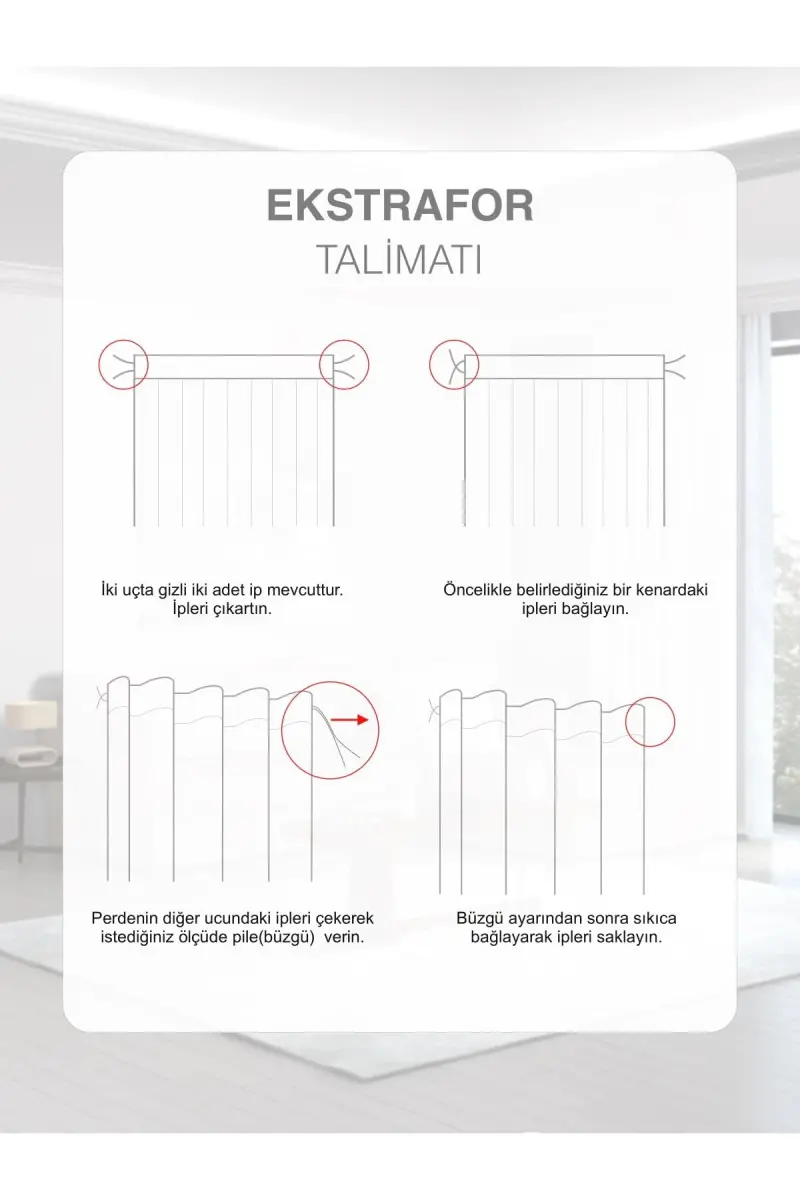 EKSTRAFOR
TALİMATI

İki uçta gizli iki adet ip mevcuttur. İpleri çıkartın.

Öncelikle belirlediğiniz bir kenardaki ipleri bağlayın.

Perdenin diğer ucundaki ipleri çekerek istediğiniz ölçüde pile(büzgü) verin.

Büzgü ayarından sonra sıkıca bağlayarak ipleri saklayın.