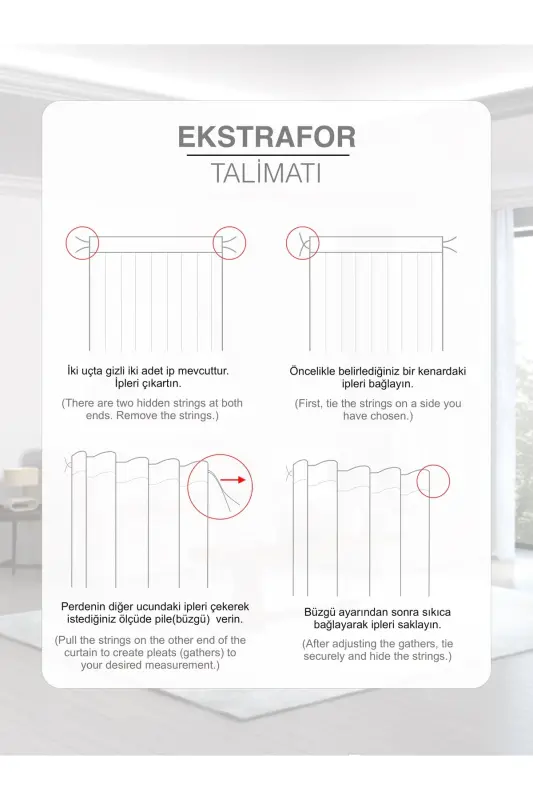 EKSTRAFOR
TALİMATI

İki uçta gizli iki adet ip mevcuttur. İpleri çıkartın.

(There are two hidden strings at both ends. Remove the strings.)

Öncelikle belirlediğiniz bir kenardaki ipleri bağlayın.

(First, tie the strings on a side you have chosen.)

Perdenin diğer ucundaki ipleri çekerek istediğiniz ölçüde pile(büzgü) verin.

(Pull the strings on the other end of the curtain to create pleats (gathers) to your desired measurement.)

Büzgü ayarından sonra sıkıca bağlayarak ipleri saklayın.

(After adjusting the gathers, tie securely and hide the strings.)