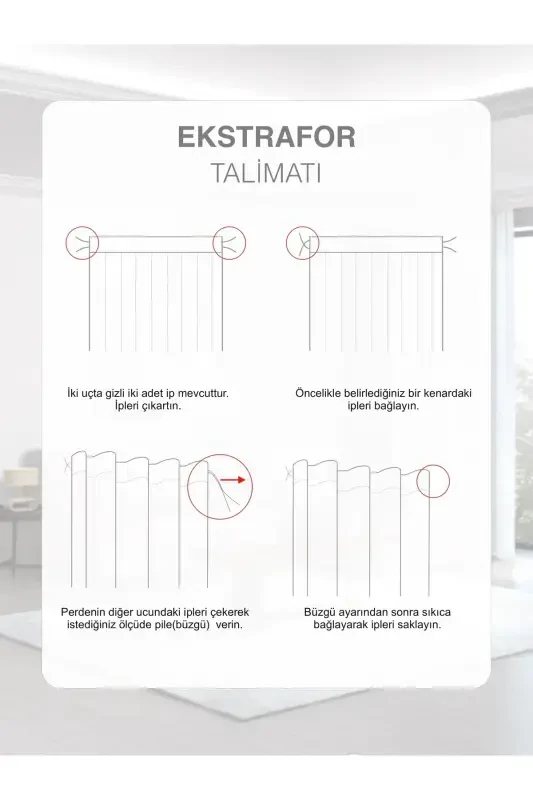 EKSTRAFOR
TALİMATI

İki uçta gizli iki adet ip mevcuttur. İpleri çıkartın.

Öncelikle belirlediğiniz bir kenardaki ipleri bağlayın.

Perdenin diğer ucundaki ipleri çekerek istediğiniz ölçüde pile(büzgü) verin.

Büzgü ayarından sonra sıkıca bağlayarak ipleri saklayın.