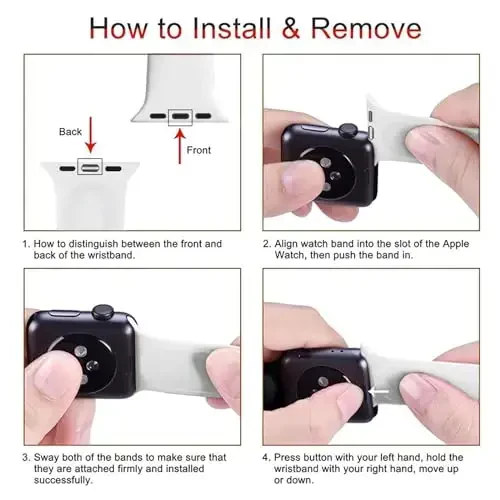 How to Install & Remove

Back

Front

1. How to distinguish between the front and back of the wristband.

2. Align watch band into the slot of the Apple Watch, then push the band in.

3. Sway both of the bands to make sure that they are attached firmly and installed successfully.

4. Press button with your left hand, hold the wristband with your right hand, move up or down.