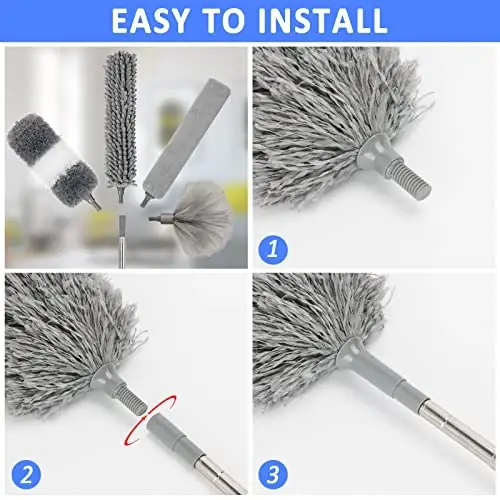 EASY TO INSTALL

1

2

3