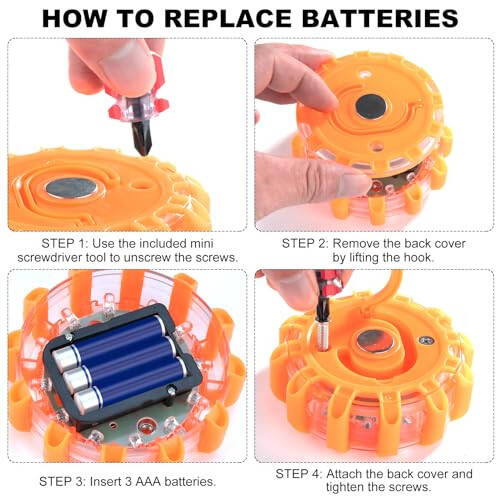 HOW TO REPLACE BATTERIES

STEP 1: Use the included mini screwdriver tool to unscrew the screws.

STEP 2: Remove the back cover by lifting the hook.

STEP 3: Insert 3 AAA batteries.

STEP 4: Attach the back cover and tighten the screws.