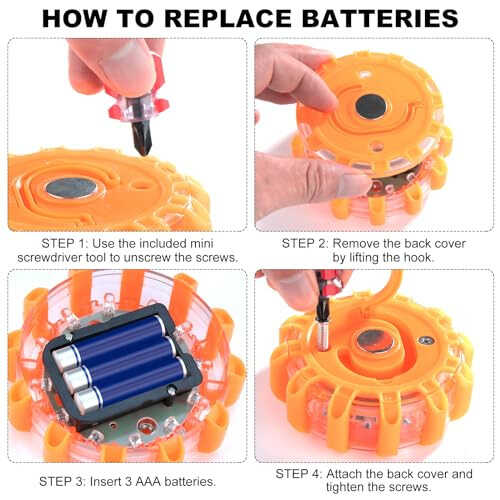 HOW TO REPLACE BATTERIES

STEP 1: Use the included mini screwdriver tool to unscrew the screws.

STEP 2: Remove the back cover by lifting the hook.

STEP 3: Insert 3 AAA batteries.

STEP 4: Attach the back cover and tighten the screws.