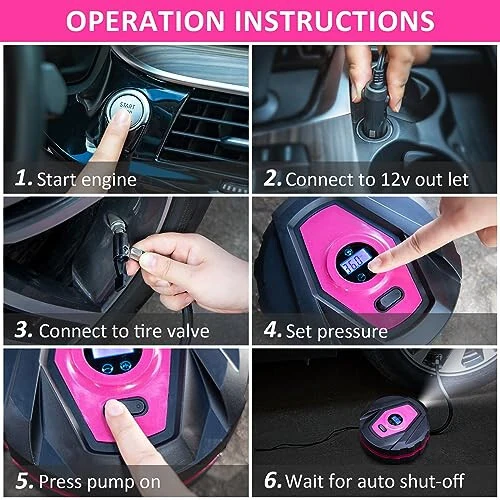 OPERATION INSTRUCTIONS

START

1. Start engine

2. Connect to 12v out let

3. Connect to tire valve

36.0

4. Set pressure

5. Press pump on

6. Wait for auto shut-off